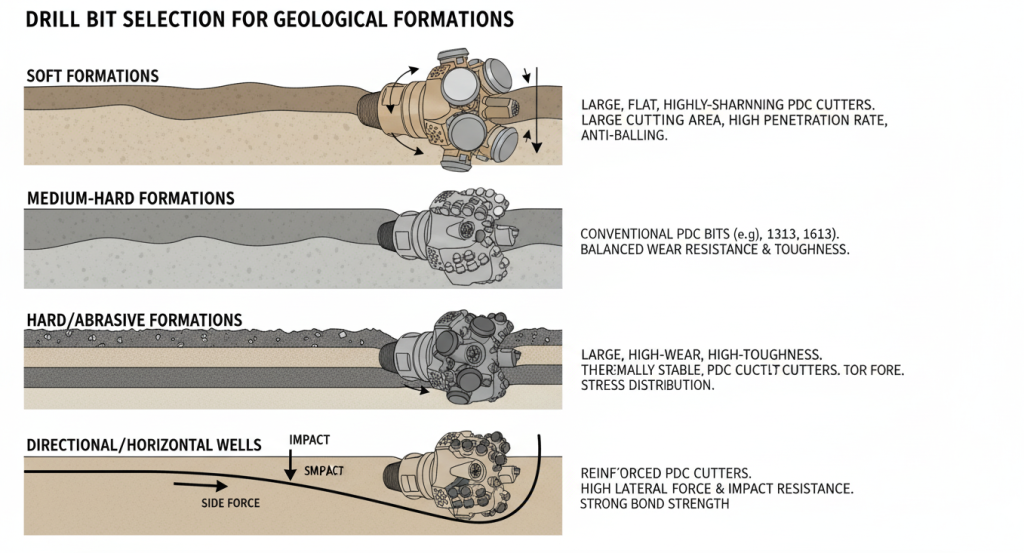 DRILL BIT SELECTION FOR GEOLOGICAL FORMATIONS

SOFT FORMATIONS

LARGE, FLAT, HIGHLY-SHARNNING PDC CUTTERS. LARGE CUTTING AREA, HIGH PENETRATION RATE, ANTI-BALLING.

MEDIUM-HARD FORMATIONS

CONVENTIONAL PDC BITS (e.g), 1313, 1613). BALANCED WEAR RESISTANCE & TOUGHNESS.

HARD/ABRASIVE FORMATIONS

LARGE, HIGH-WEAR, HIGH-TOUGHNESS. THERMALLY STABLE, PDC CUCTLT CUTTERS. TOR FORE. STRESS DISTRIBUTION.

DIRECTIONAL/HORIZONTAL WELLS

IMPACT

SMPACT

SIDE FORCE

REINFORCED PDC CUTTERS. HIGH LATERAL FORCE & IMPACT RESISTANCE. STRONG BOND STRENGTH